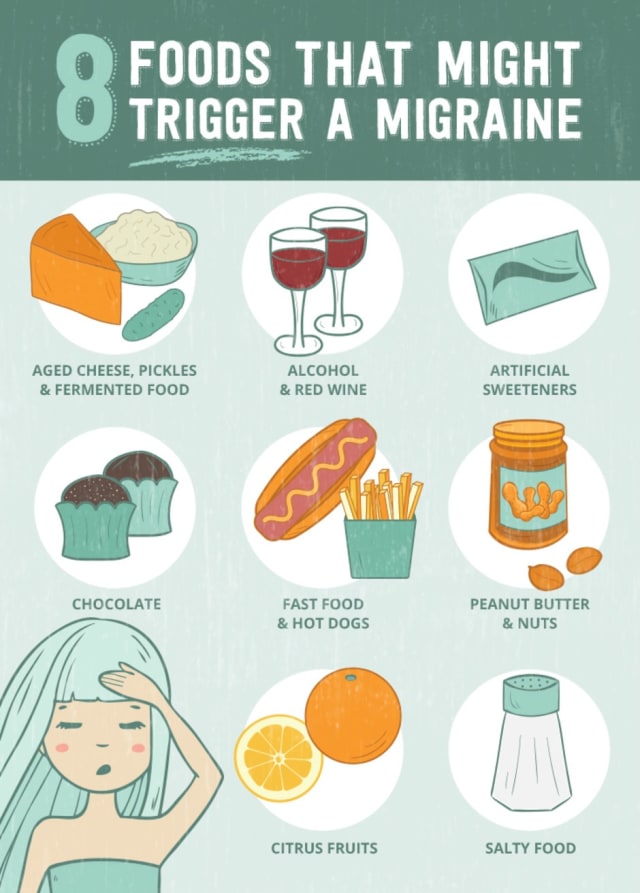 8 FOODS THAT MIGHT TRIGGER A MIGRAINE

AGED CHEESE, PICKLES & FERMENTED FOOD

ALCOHOL & RED WINE

ARTIFICIAL SWEETENERS

CHOCOLATE

FAST FOOD & HOT DOGS

PEANUT BUTTER & NUTS

CITRUS FRUITS

SALTY FOOD